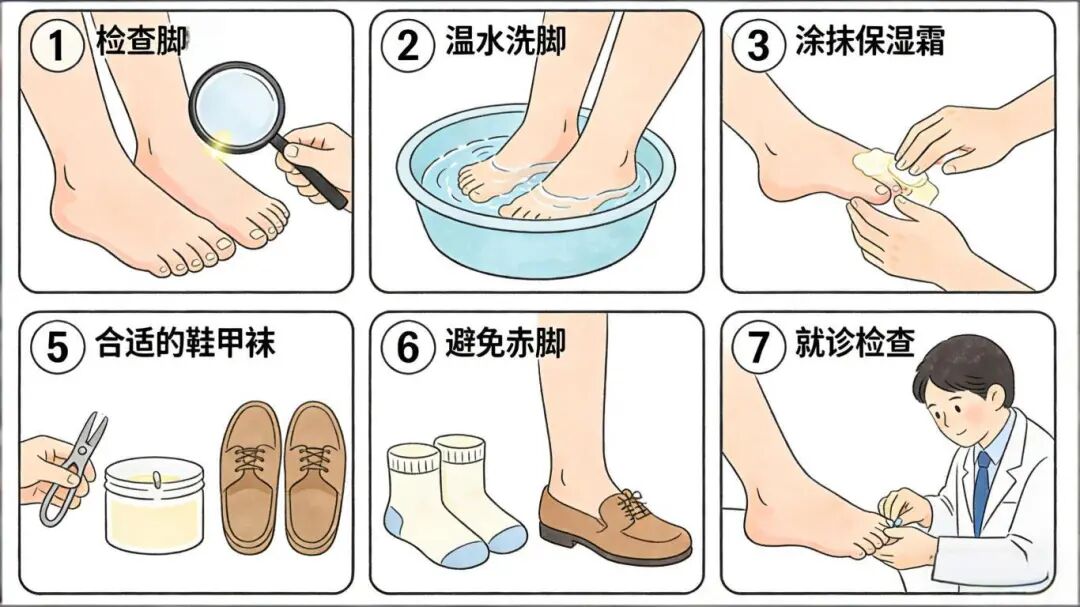 1 检查脚

2 温水洗脚

3 涂抹保湿霜

5 合适的鞋甲袜

6 避免赤脚

7 就诊检查