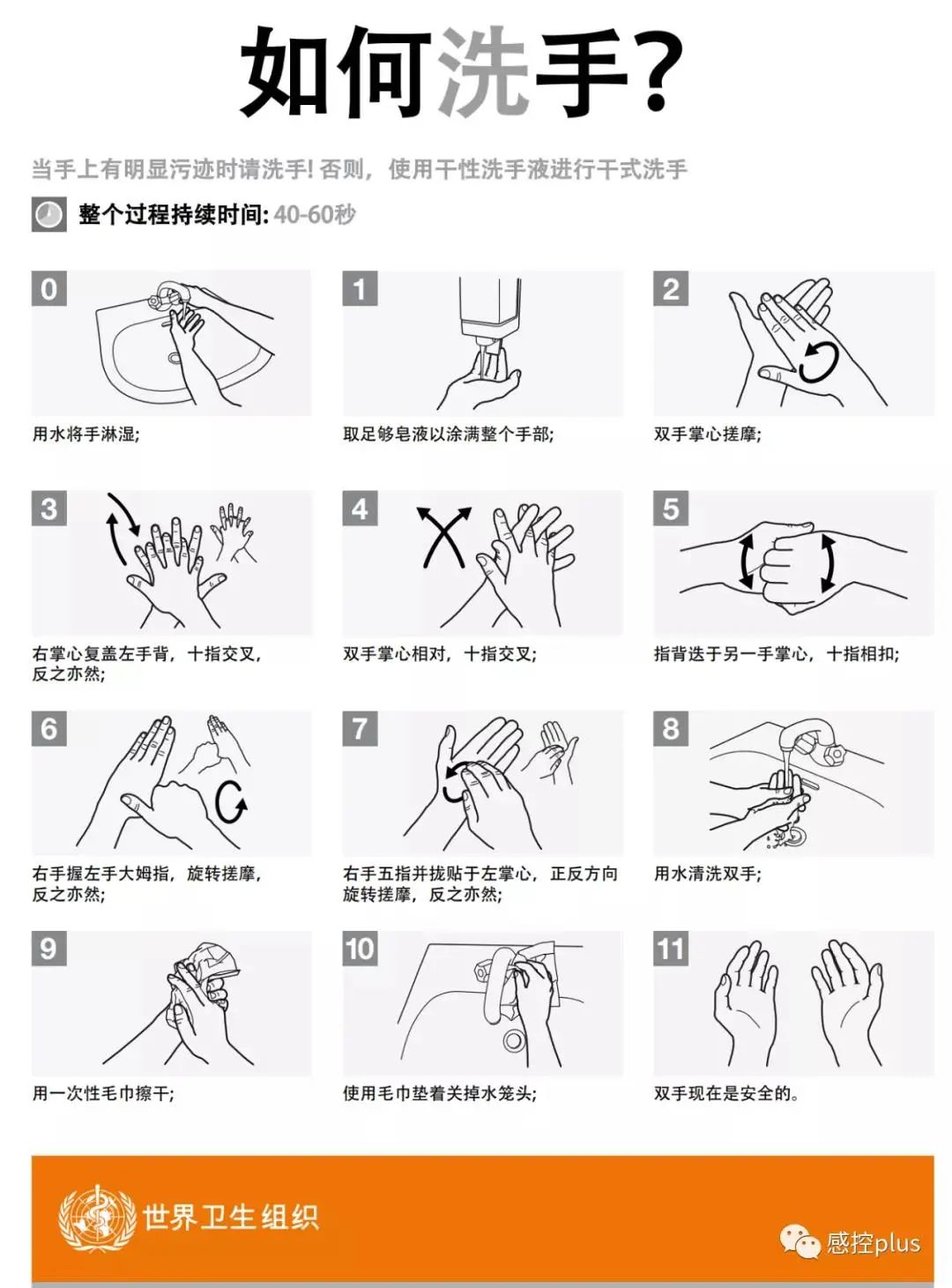 如何洗手?

当手上有明显污迹时请洗手! 否则，使用干性洗手液进行干式洗手

整个过程持续时间: 40-60秒

0
用水将手淋湿;

1
取足够皂液以涂满整个手部;

2
双手掌心搓摩;

3
右掌心复盖左手背，十指交叉，反之亦然;

4
双手掌心相对，十指交叉;

5
指背迭于另一手掌心，十指相扣;

6
右手握左手大姆指，旋转搓摩，反之亦然;

7
右手五指并拢贴于左掌心，正反方向旋转搓摩，反之亦然;

8
用水清洗双手;

9
用一次性毛巾擦干;

10
使用毛巾垫着关掉水笼头;

11
双手现在是安全的。

世界卫生组织

感控plus