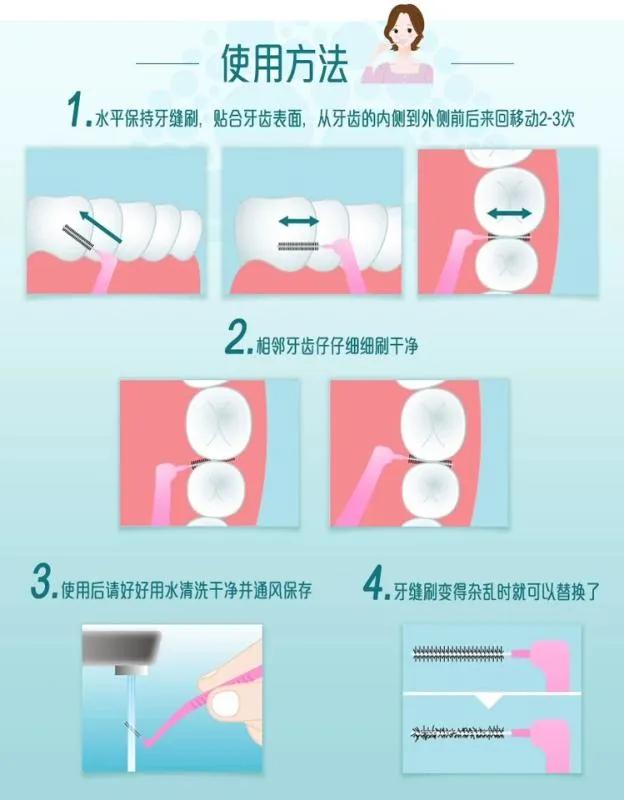 使用方法

1. 水平保持牙缝刷，贴合牙齿表面，从牙齿的内侧到外侧前后来回移动2-3次

2. 相邻牙齿仔仔细细刷干净

3. 使用后请好好用水清洗干净并通风保存

4. 牙缝刷变得杂乱时就可以替换了