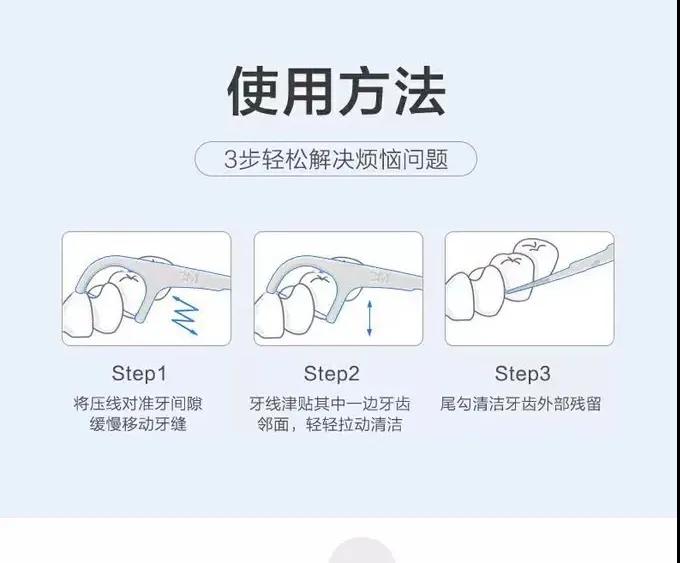 使用方法

3步轻松解决烦恼问题

Step1
将压线对准牙间隙
缓慢移动牙缝

Step2
牙线津贴其中一边牙齿
邻面，轻轻拉动清洁

Step3
尾勾清洁牙齿外部残留